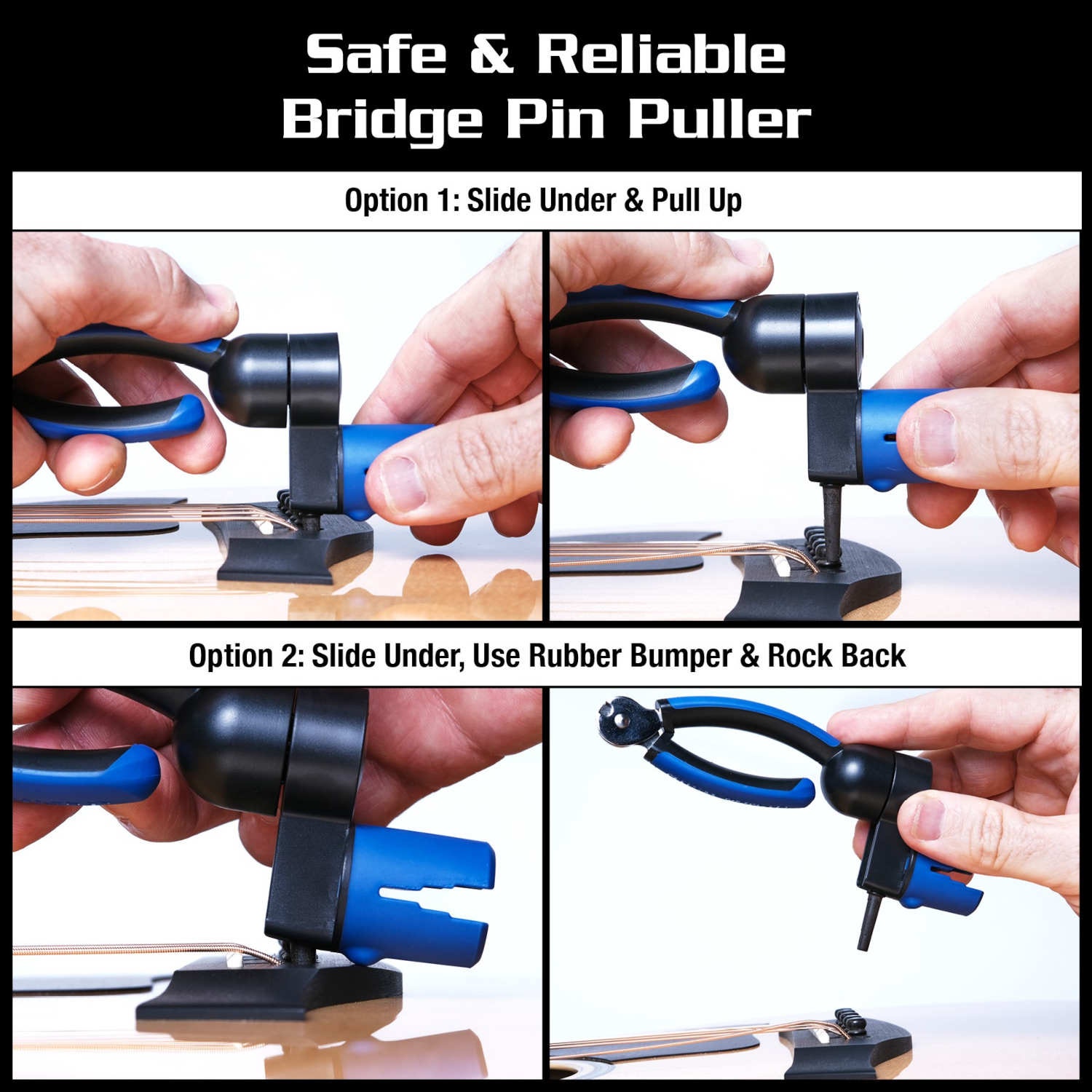 Safe & Reliable
Bridge Pin Puller

Option 1: Slide Under & Pull Up

Option 2: Slide Under, Use Rubber Bumper & Rock Back